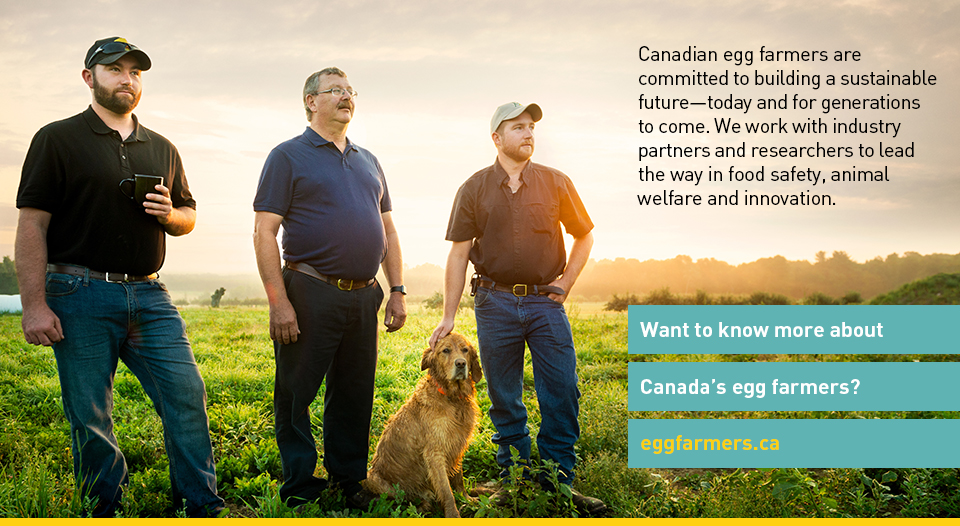 Canadian egg farmers are committed to building a sustainable future—today and for generations to come. We work with industry partners and researchers to lead the way in food safety, animal welfare and innovation.

Want to know more about

Canada's egg farmers?

eggfarmers.ca