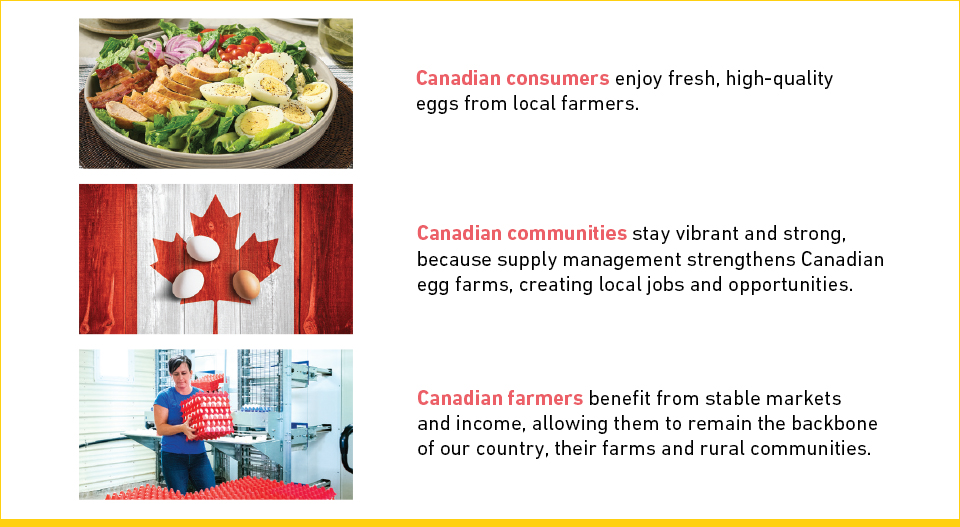 Canadian consumers enjoy fresh, high-quality eggs from local farmers.

Canadian communities stay vibrant and strong, because supply management strengthens Canadian egg farms, creating local jobs and opportunities.

Canadian farmers benefit from stable markets and income, allowing them to remain the backbone of our country, their farms and rural communities.