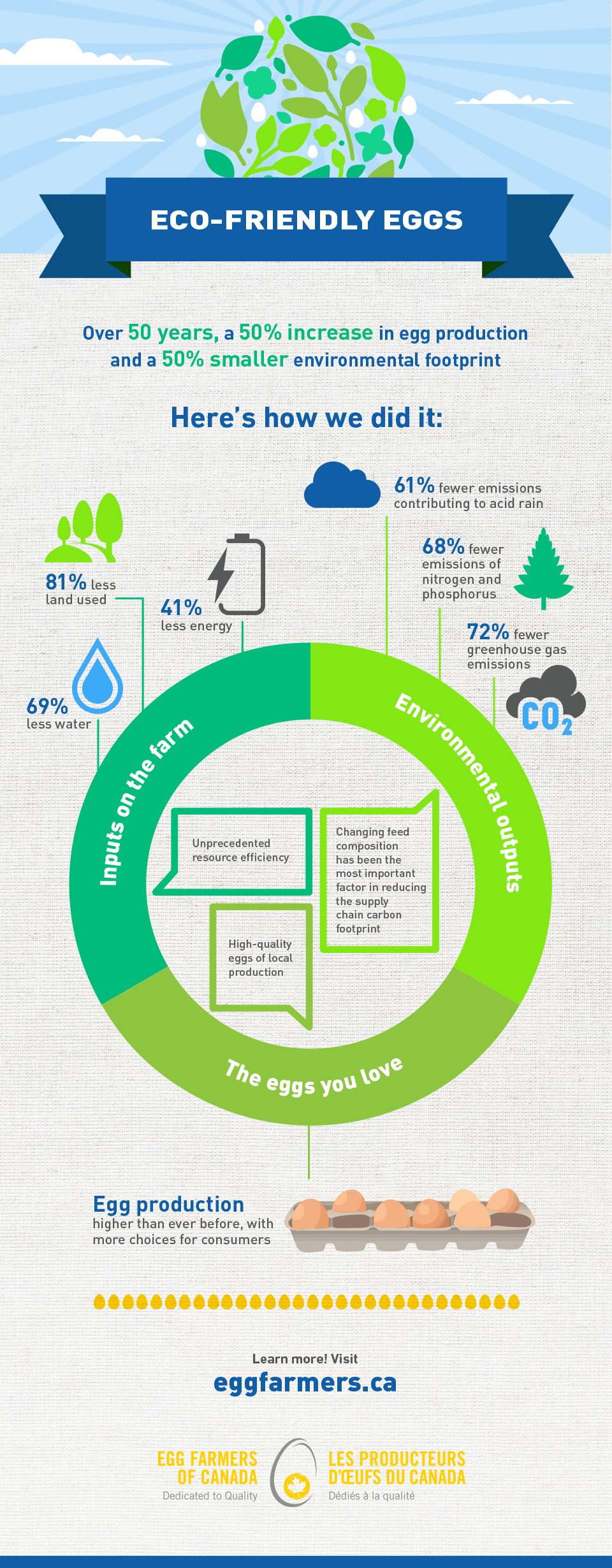 ECO-FRIENDLY EGGS

Over 50 years, a 50% increase in egg production and a 50% smaller environmental footprint

Here's how we did it:

81% less land used

41% less energy

69% less water

61% fewer emissions contributing to acid rain

68% fewer emissions of nitrogen and phosphorus

72% fewer greenhouse gas emissions

$CO_2$

Inputs on the farm

Environmental outputs

The eggs you love

Unprecedented resource efficiency

Changing feed composition has been the most important factor in reducing the supply chain carbon footprint

High-quality eggs of local production

Egg production
higher than ever before, with more choices for consumers

Learn more! Visit
eggfarmers.ca

EGG FARMERS OF CANADA
Dedicated to Quality

LES PRODUCTEURS D'ŒUFS DU CANADA
Dédiés à la qualité