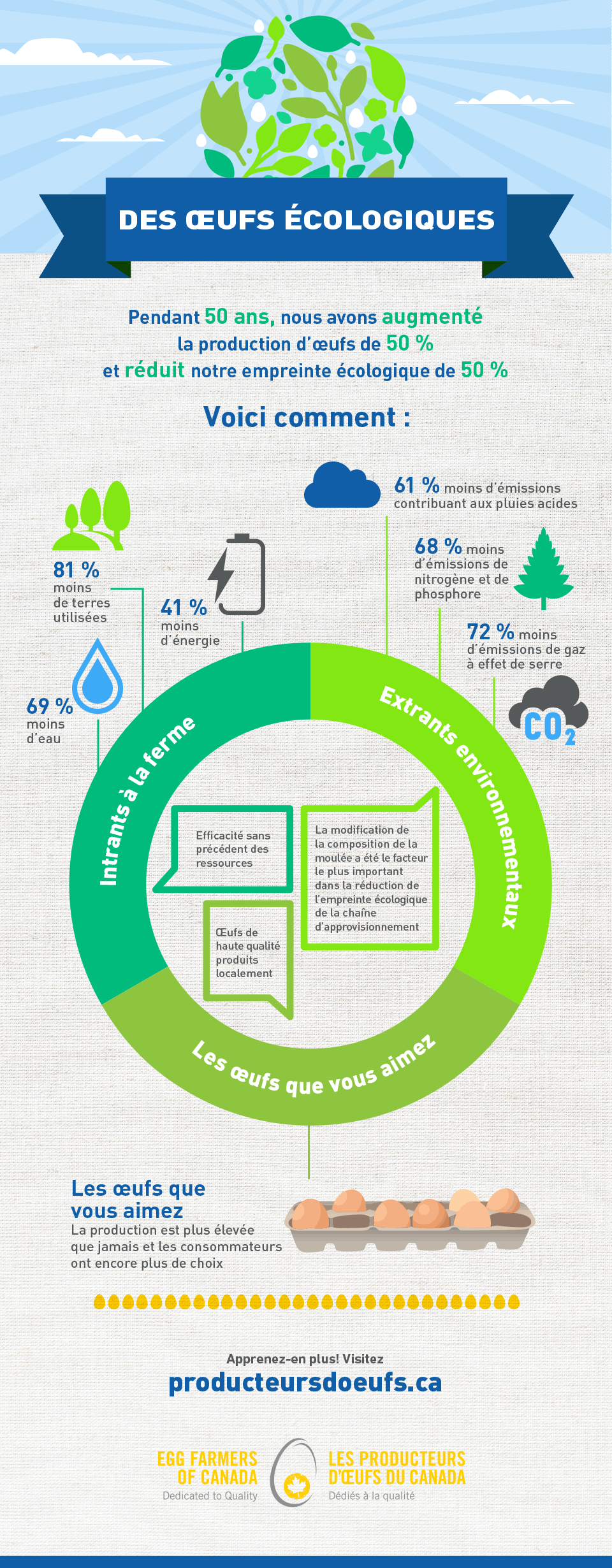 DES ŒUFS ÉCOLOGIQUES

Pendant 50 ans, nous avons augmenté la production d'œufs de 50 % et réduit notre empreinte écologique de 50 %

Voici comment :

81 % moins de terres utilisées

41 % moins d'énergie

69 % moins d'eau

61 % moins d'émissions contribuant aux pluies acides

68 % moins d'émissions de nitrogène et de phosphore

72 % moins d'émissions de gaz à effet de serre

$CO_2$

Intrants à la ferme

Extrants environnementaux

Les œufs que vous aimez

Efficacité sans précédent des ressources

La modification de la composition de la moulée a été le facteur le plus important dans la réduction de l'empreinte écologique de la chaîne d'approvisionnement

Œufs de haute qualité produits localement

Les œufs que vous aimez
La production est plus élevée que jamais et les consommateurs ont encore plus de choix

Apprenez-en plus! Visitez
producteursdoeufs.ca

EGG FARMERS OF CANADA
Dedicated to Quality

LES PRODUCTEURS D'ŒUFS DU CANADA
Dédiés à la qualité